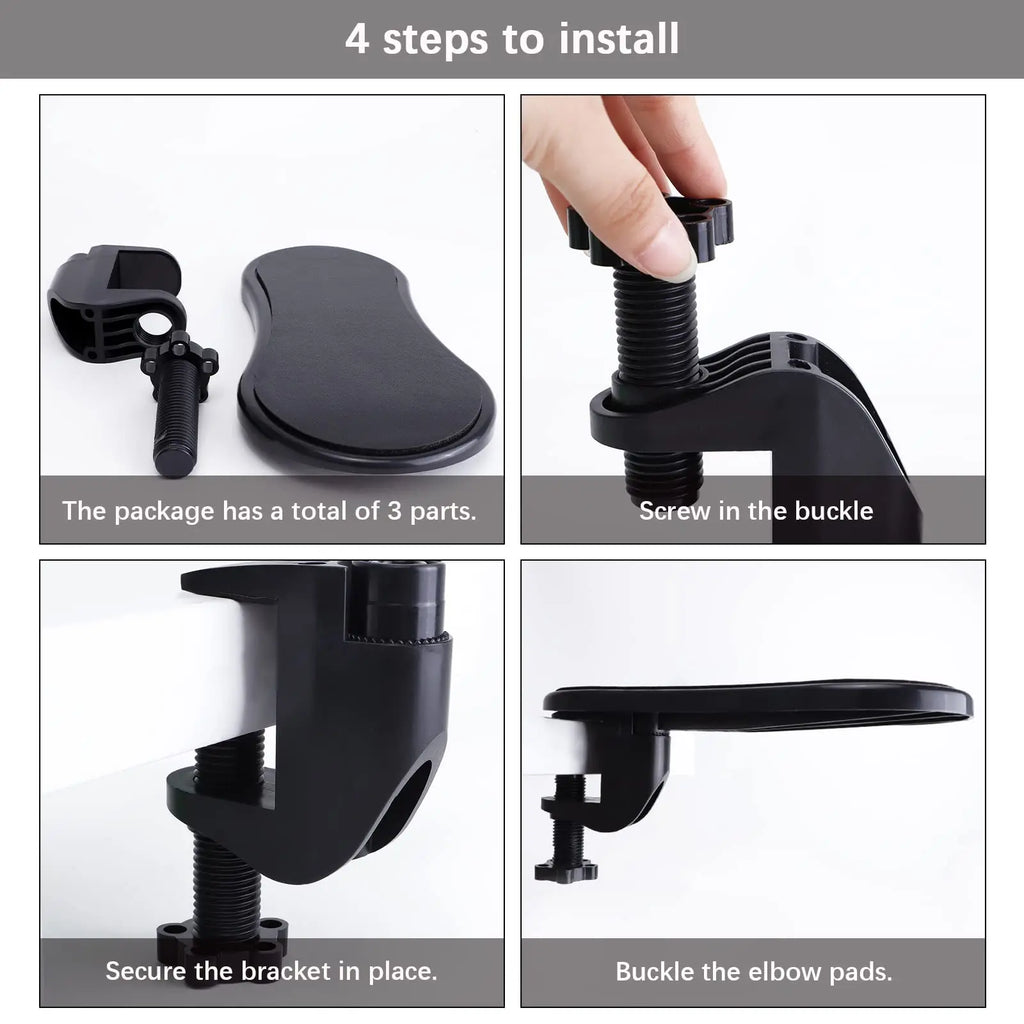 4 steps to install

The package has a total of 3 parts.

Screw in the buckle

Secure the bracket in place.

Buckle the elbow pads.